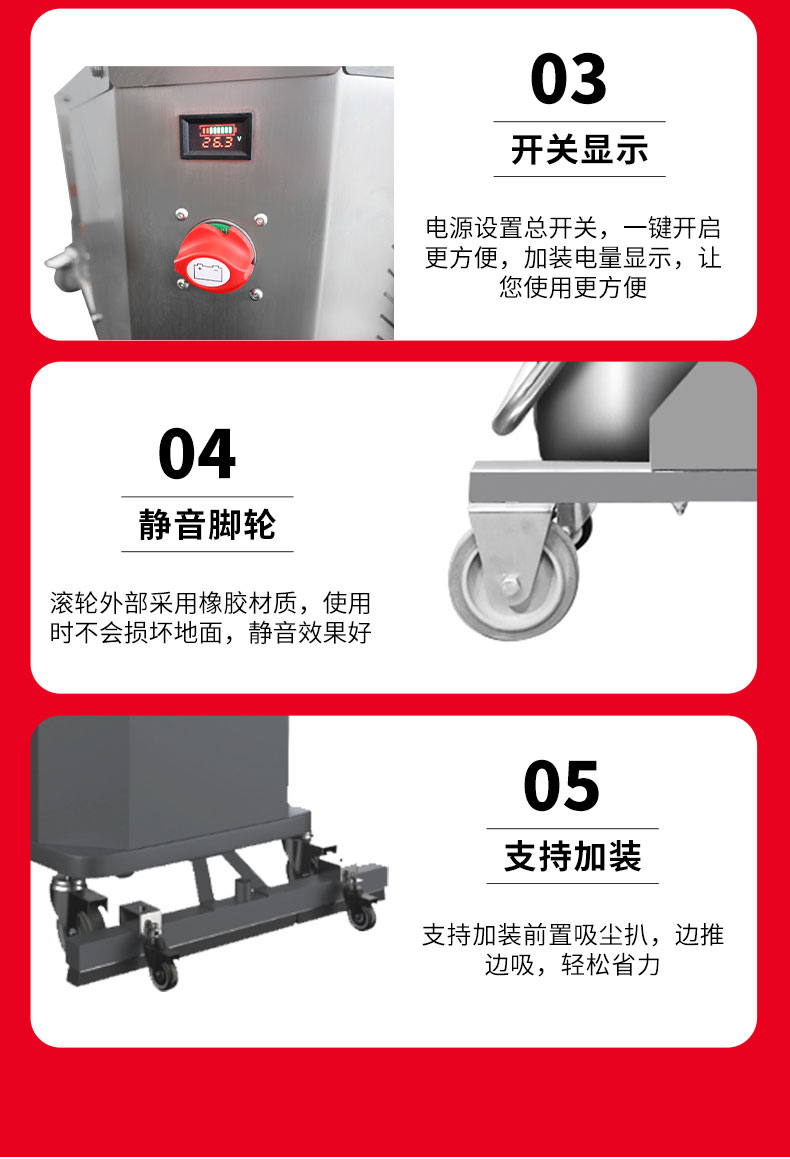 26.3 V

03

开关显示

电源设置总开关，一键开启更方便，加装电量显示，让您使用更方便

04

静音脚轮

滚轮外部采用橡胶材质，使用时不会损坏地面，静音效果好

05

支持加装

支持加装前置吸尘扒，边推边吸，轻松省力