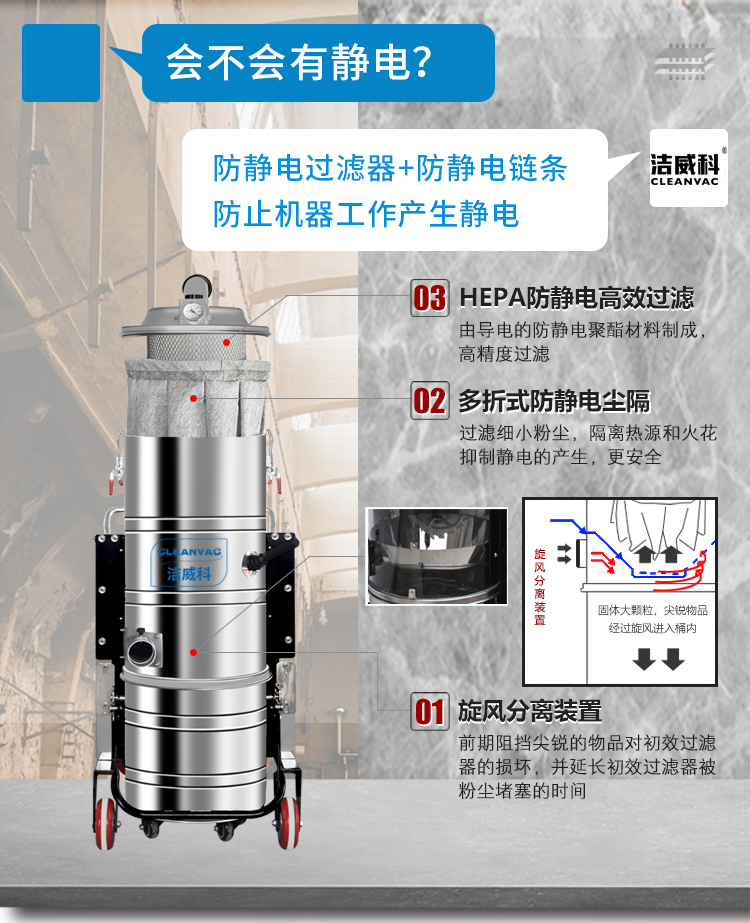 会不会有静电？

防静电过滤器+防静电链条
防止机器工作产生静电

洁威科®
CLEANVAC

03 HEPA防静电高效过滤
由导电的防静电聚酯材料制成，高精度过滤

02 多折式防静电尘隔
过滤细小粉尘，隔离热源和火花抑制静电的产生，更安全

CLEANVAC
洁威科

旋风分离装置

固体大颗粒，尖锐物品经过旋风进入桶内

01 旋风分离装置
前期阻挡尖锐的物品对初效过滤器的损坏，并延长初效过滤器被粉尘堵塞的时间