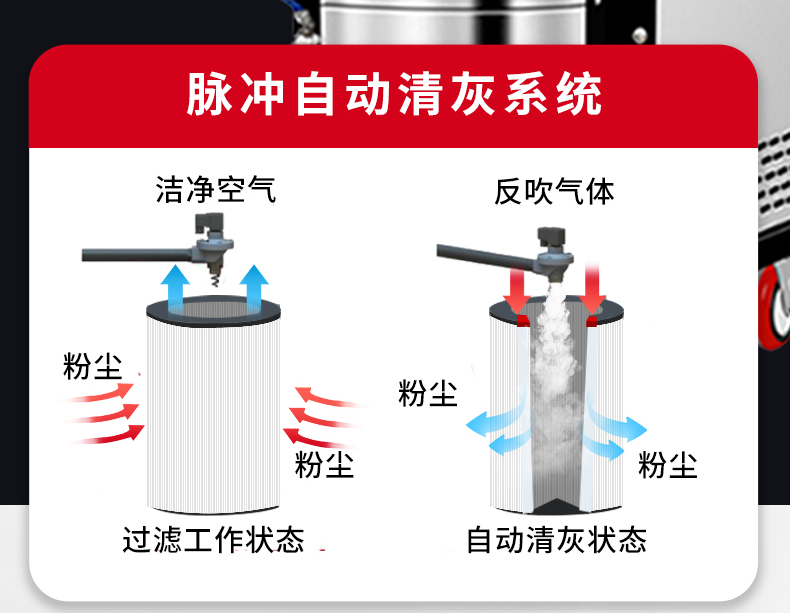 脉冲自动清灰系统

洁净空气

粉尘

粉尘

过滤工作状态

反吹气体

粉尘

粉尘

自动清灰状态