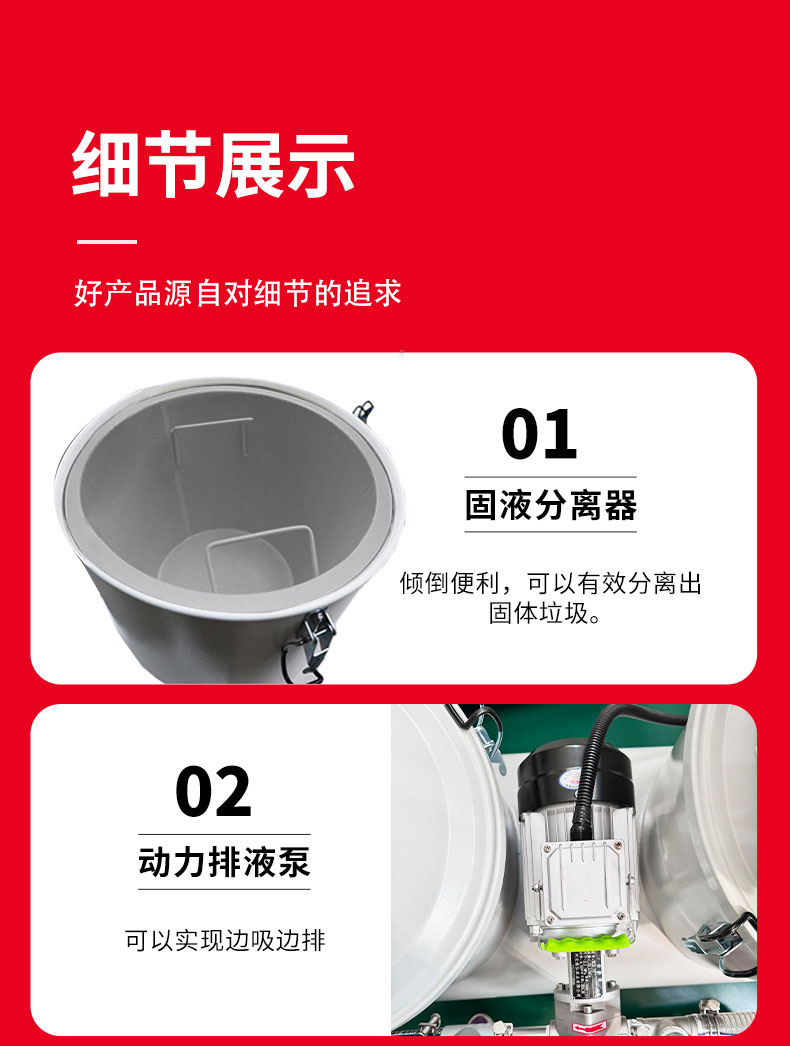 细节展示

好产品源自对细节的追求

01

固液分离器

倾倒便利，可以有效分离出固体垃圾。

02

动力排液泵

可以实现边吸边排