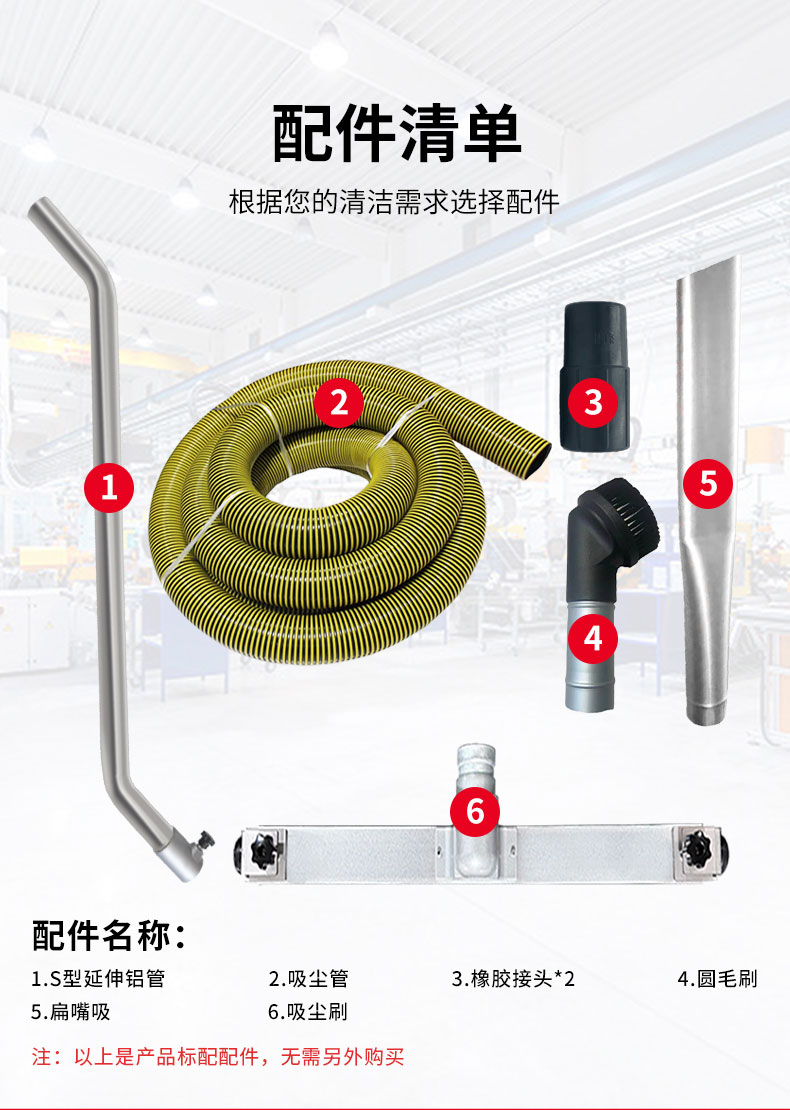 配件清单

根据您的清洁需求选择配件

1

2

3

4

5

6

配件名称：

1.S型延伸铝管 2.吸尘管 3.橡胶接头*2 4.圆毛刷

5.扁嘴吸 6.吸尘刷

注：以上是产品标配配件，无需另外购买