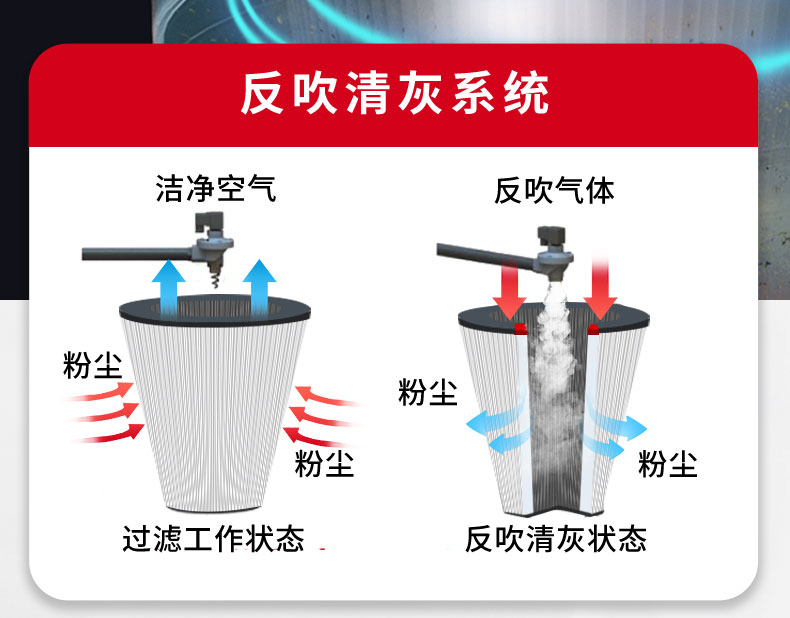 反吹清灰系统

洁净空气

粉尘

粉尘

过滤工作状态

反吹气体

粉尘

粉尘

反吹清灰状态