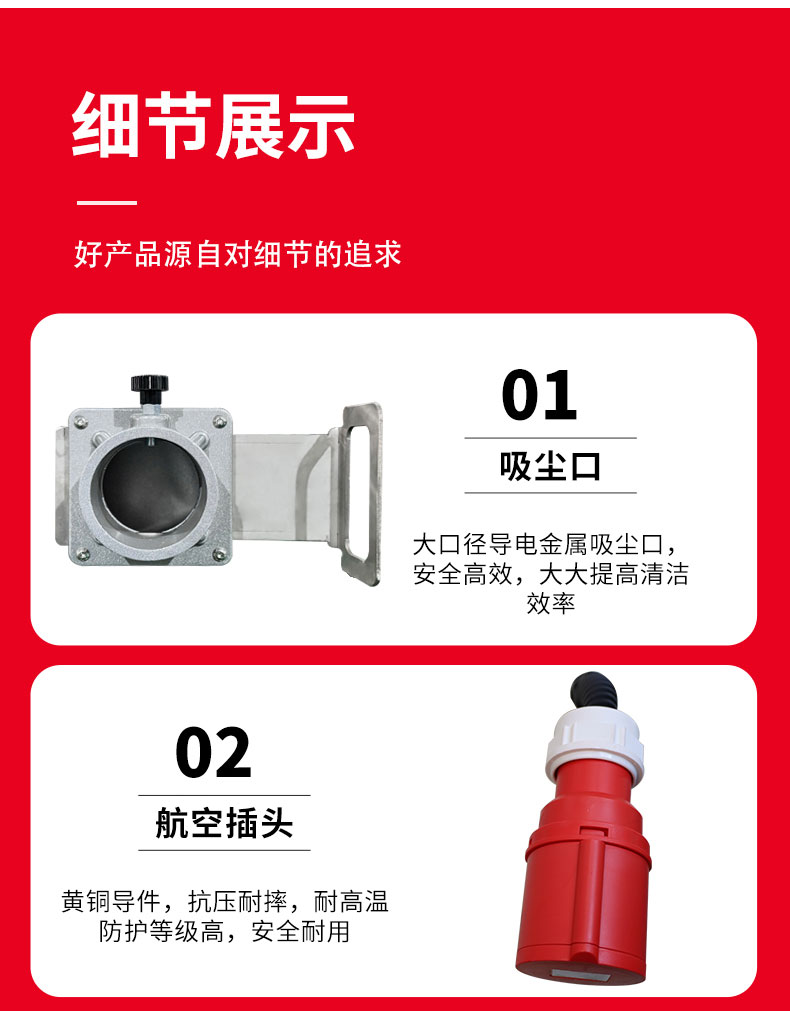 细节展示

好产品源自对细节的追求

01

吸尘口

大口径导电金属吸尘口，安全高效，大大提高清洁效率

02

航空插头

黄铜导件，抗压耐摔，耐高温防护等级高，安全耐用