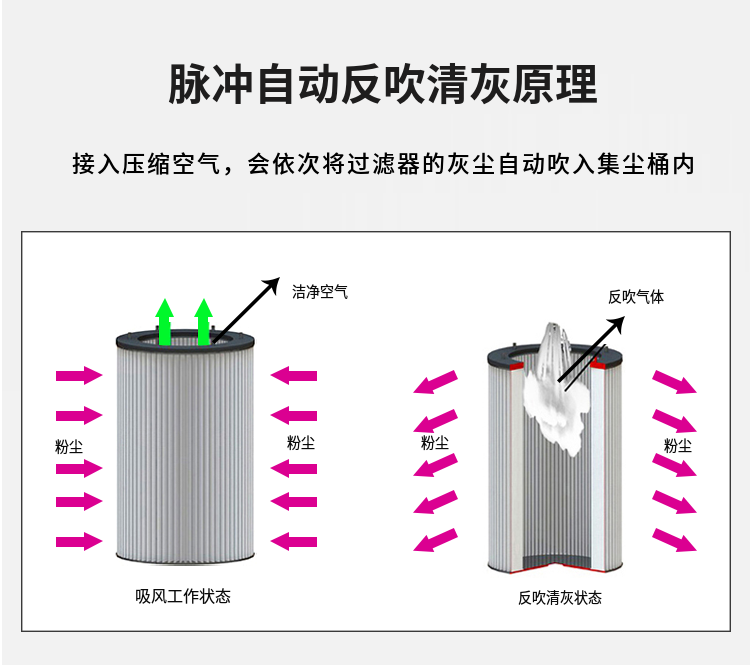 脉冲自动反吹清灰原理

接入压缩空气，会依次将过滤器的灰尘自动吹入集尘桶内

洁净空气

粉尘

粉尘

吸风工作状态

反吹气体

粉尘

粉尘

反吹清灰状态