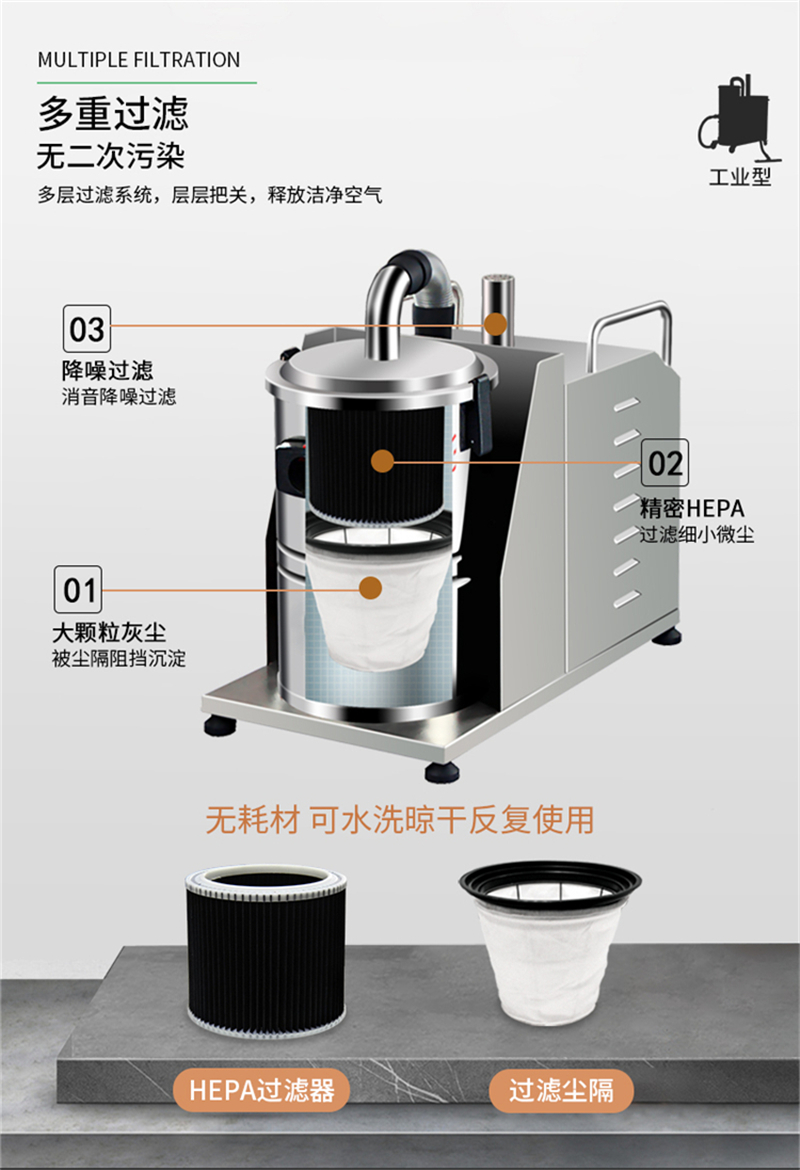 MULTIPLE FILTRATION

多重过滤

无二次污染

多层过滤系统，层层把关，释放洁净空气

工业型

03

降噪过滤

消音降噪过滤

02

精密HEPA

过滤细小微尘

01

大颗粒灰尘

被尘隔阻挡沉淀

无耗材 可水洗晾干反复使用

HEPA过滤器

过滤尘隔