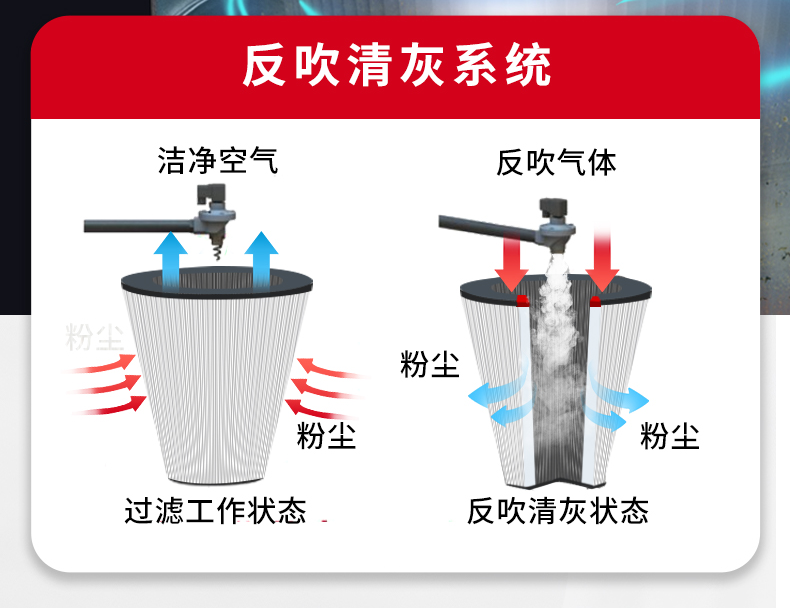 反吹清灰系统

洁净空气

粉尘

粉尘

过滤工作状态

反吹气体

粉尘

粉尘

反吹清灰状态