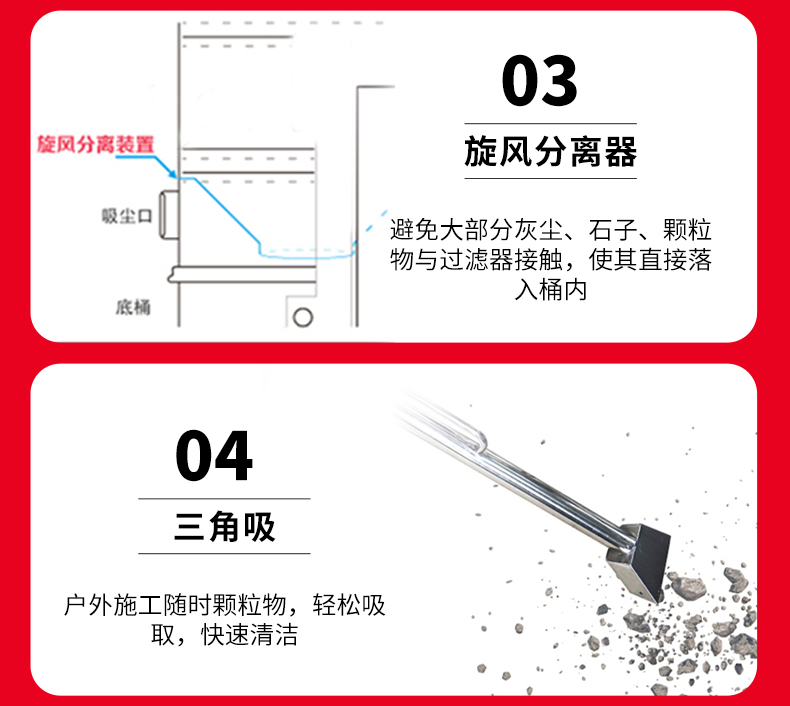 旋风分离装置

吸尘口

底桶

03

旋风分离器

避免大部分灰尘、石子、颗粒物与过滤器接触，使其直接落入桶内

04

三角吸

户外施工随时颗粒物，轻松吸取，快速清洁