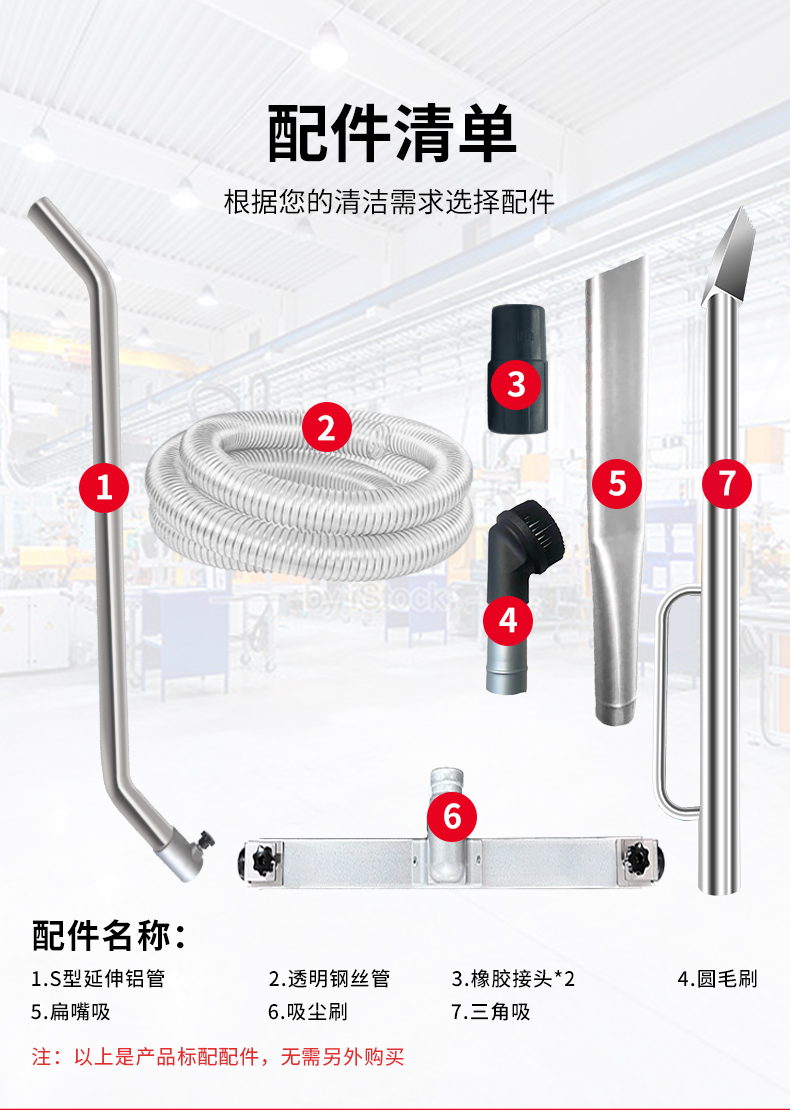 配件清单

根据您的清洁需求选择配件

1

2

3

4

5

6

7

by iStock

配件名称：

1.S型延伸铝管
2.透明钢丝管
3.橡胶接头*2
4.圆毛刷
5.扁嘴吸
6.吸尘刷
7.三角吸

注：以上是产品标配配件，无需另外购买