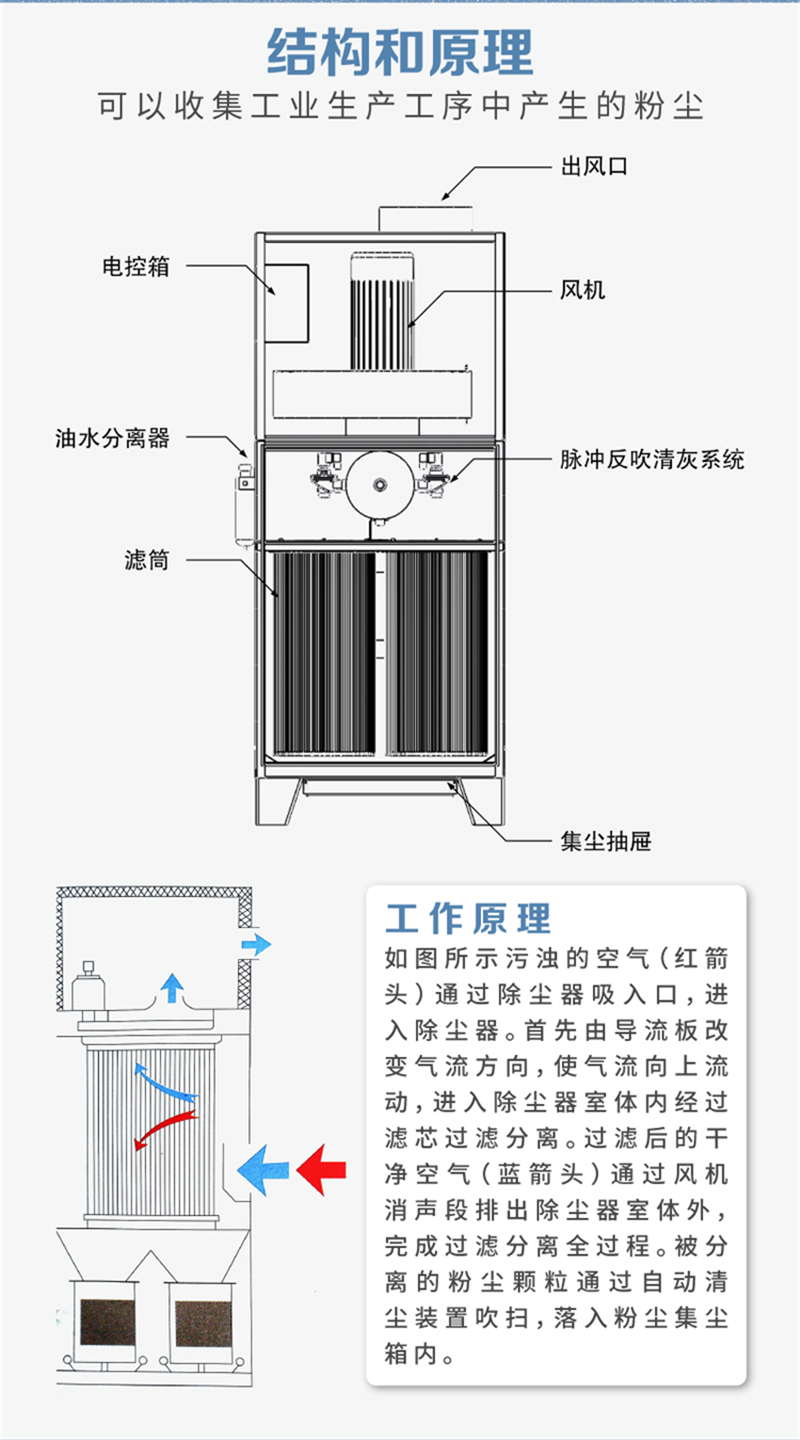 结构和原理

可以收集工业生产工序中产生的粉尘

出风口

电控箱

风机

油水分离器

脉冲反吹清灰系统

滤筒

集尘抽屉

工作原理

如图所示污浊的空气（红箭头）通过除尘器吸入口，进入除尘器。首先由导流板改变气流方向，使气流向上流动，进入除尘器室体内经过滤芯过滤分离。过滤后的干净空气（蓝箭头）通过风机消声段排出除尘器室体外，完成过滤分离全过程。被分离的粉尘颗粒通过自动清尘装置吹扫，落入粉尘集尘箱内。