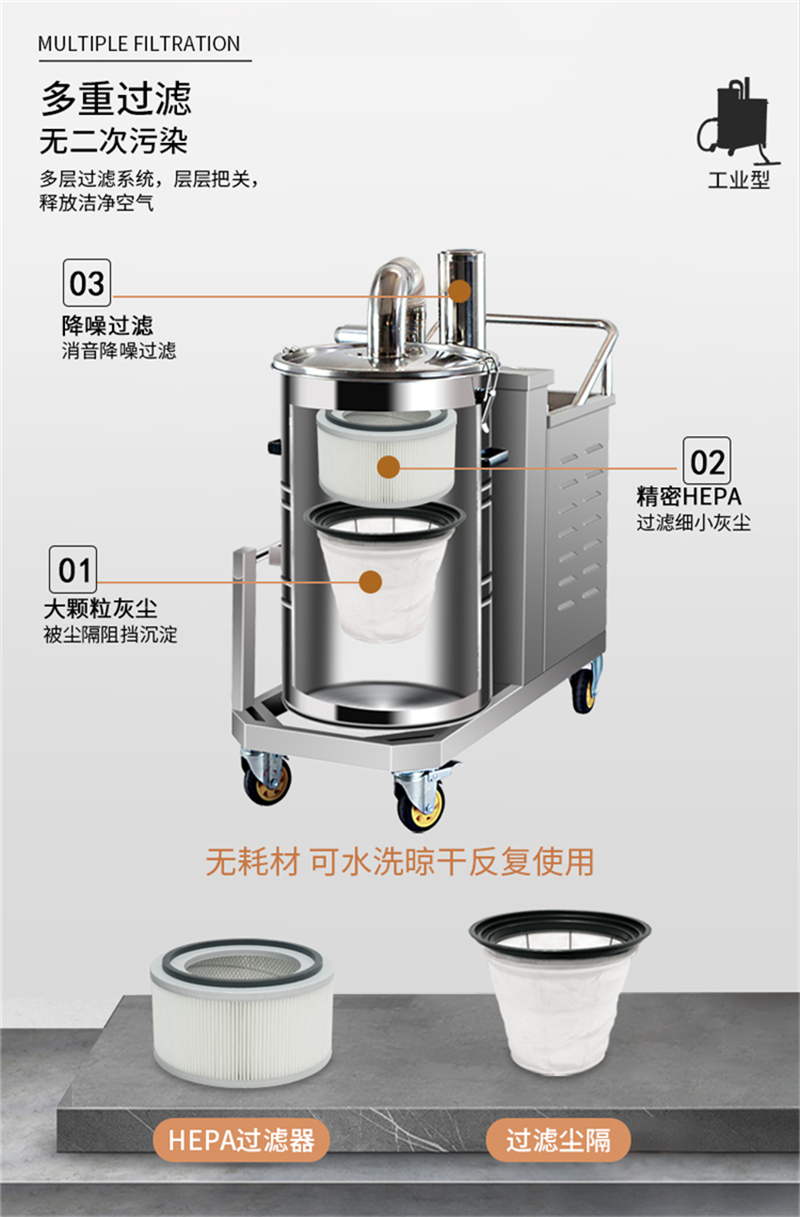 MULTIPLE FILTRATION

多重过滤
无二次污染

多层过滤系统，层层把关，释放洁净空气

工业型

03
降噪过滤
消音降噪过滤

02
精密HEPA
过滤细小灰尘

01
大颗粒灰尘
被尘隔阻挡沉淀

无耗材 可水洗晾干反复使用

HEPA过滤器

过滤尘隔