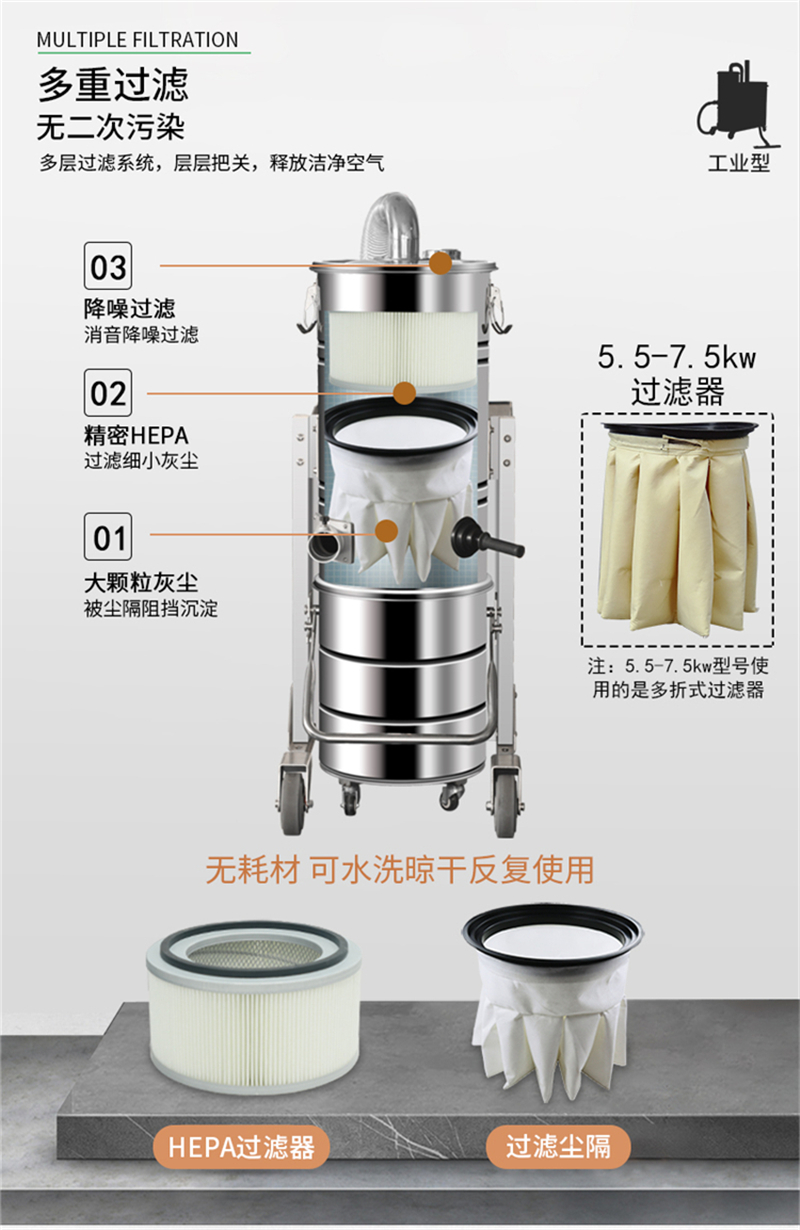 MULTIPLE FILTRATION

多重过滤

无二次污染

多层过滤系统，层层把关，释放洁净空气

工业型

03

降噪过滤

消音降噪过滤

02

精密HEPA

过滤细小灰尘

01

大颗粒灰尘

被尘隔阻挡沉淀

5.5-7.5kw

过滤器

注：5.5-7.5kw型号使用的是多折式过滤器

无耗材 可水洗晾干反复使用

HEPA过滤器

过滤尘隔