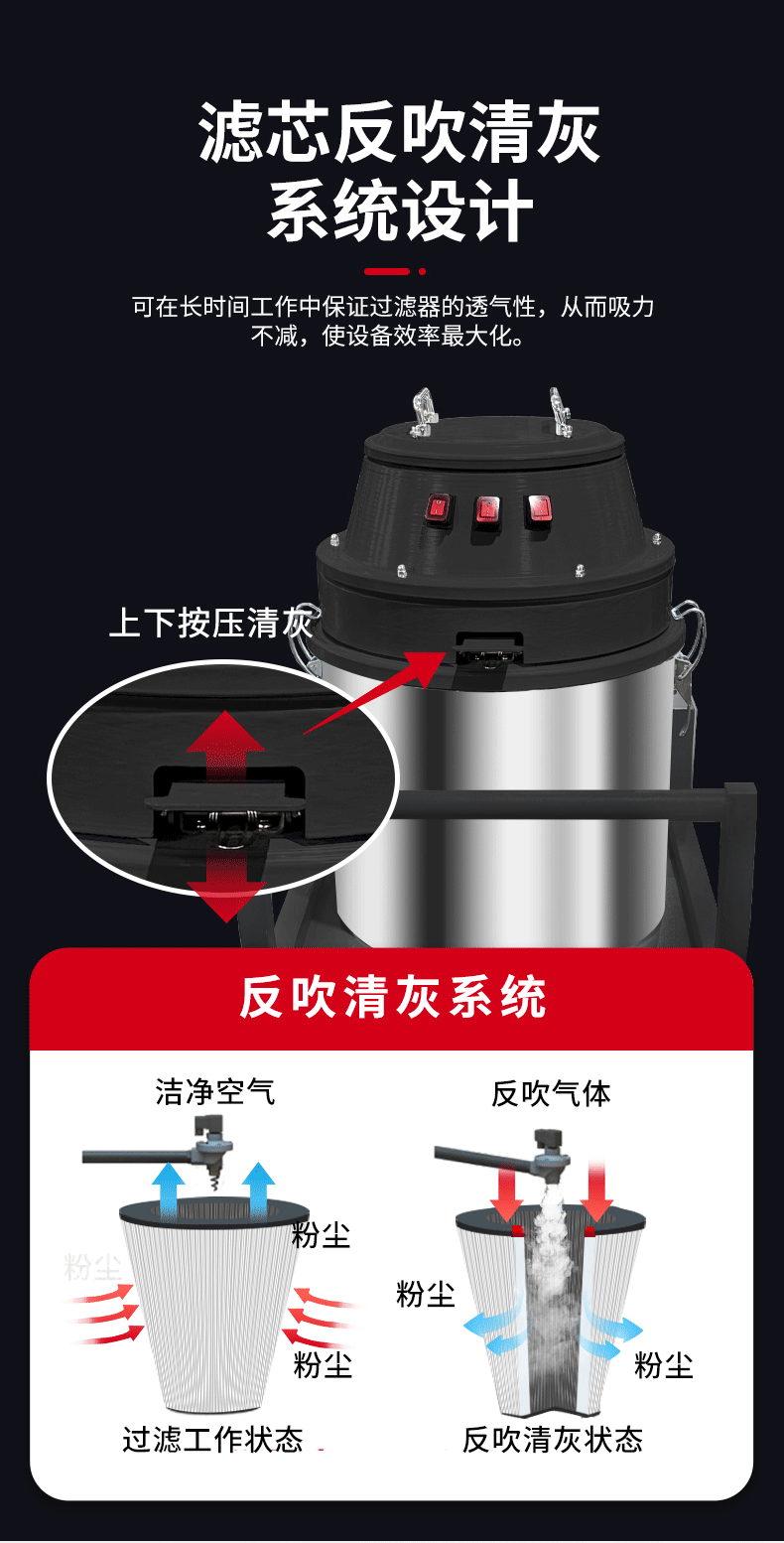 滤芯反吹清灰
系统设计

可在长时间工作中保证过滤器的透气性，从而吸力不减，使设备效率最大化。

上下按压清灰

反吹清灰系统

洁净空气

粉尘

粉尘

粉尘

过滤工作状态

反吹气体

粉尘

粉尘

反吹清灰状态