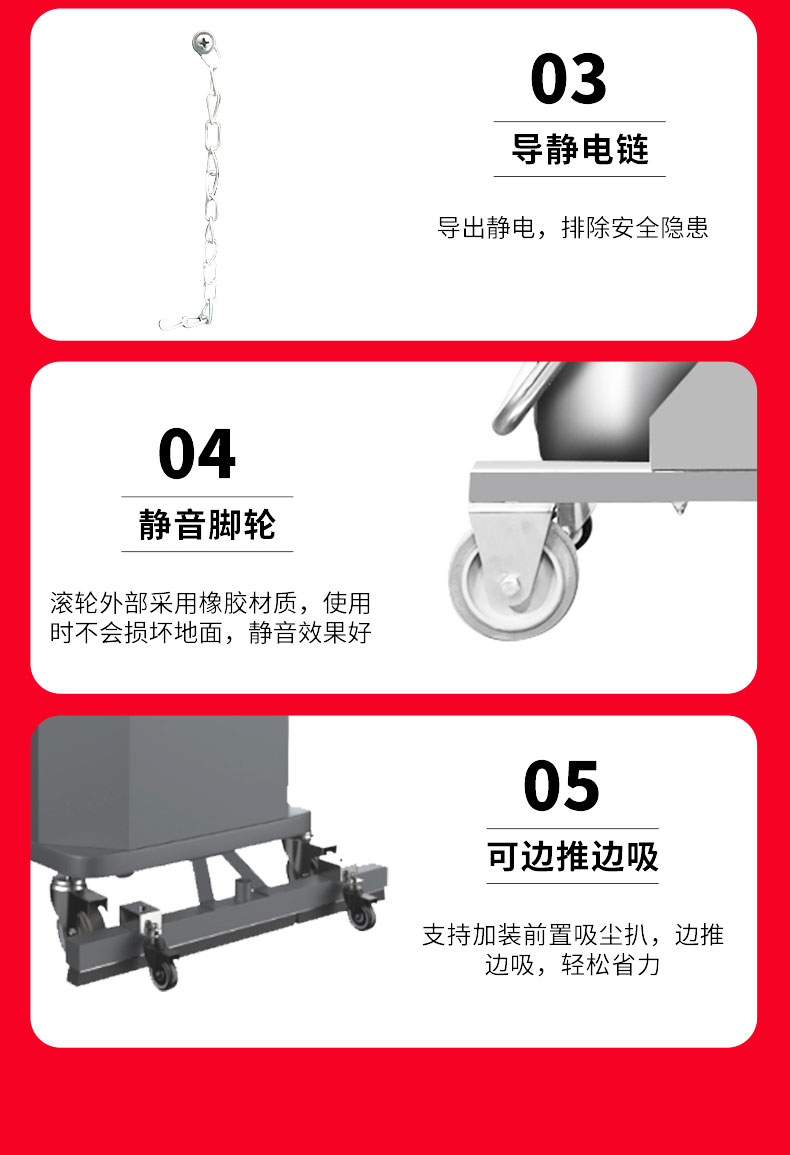 03

导静电链

导出静电，排除安全隐患

04

静音脚轮

滚轮外部采用橡胶材质，使用时不会损坏地面，静音效果好

05

可边推边吸

支持加装前置吸尘扒，边推边吸，轻松省力