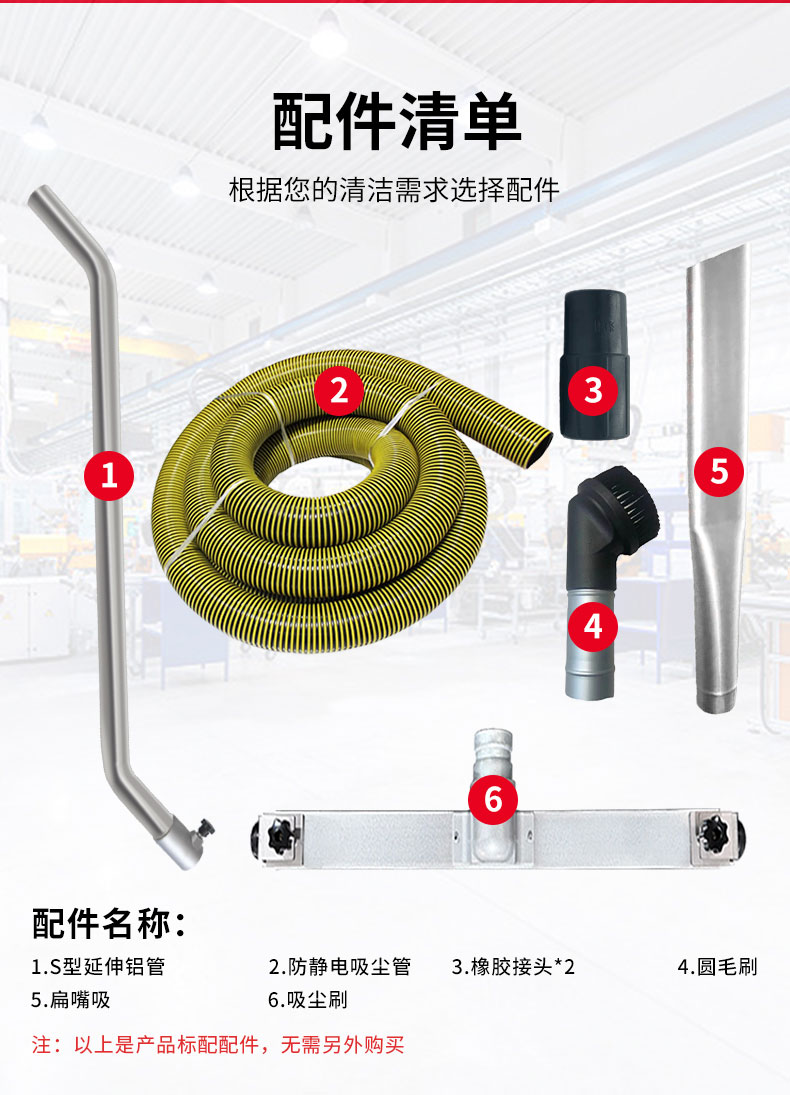 配件清单

根据您的清洁需求选择配件

1

2

3

4

5

6

配件名称：

1.S型延伸铝管　2.防静电吸尘管　3.橡胶接头*2　4.圆毛刷

5.扁嘴吸　6.吸尘刷

注：以上是产品标配配件，无需另外购买